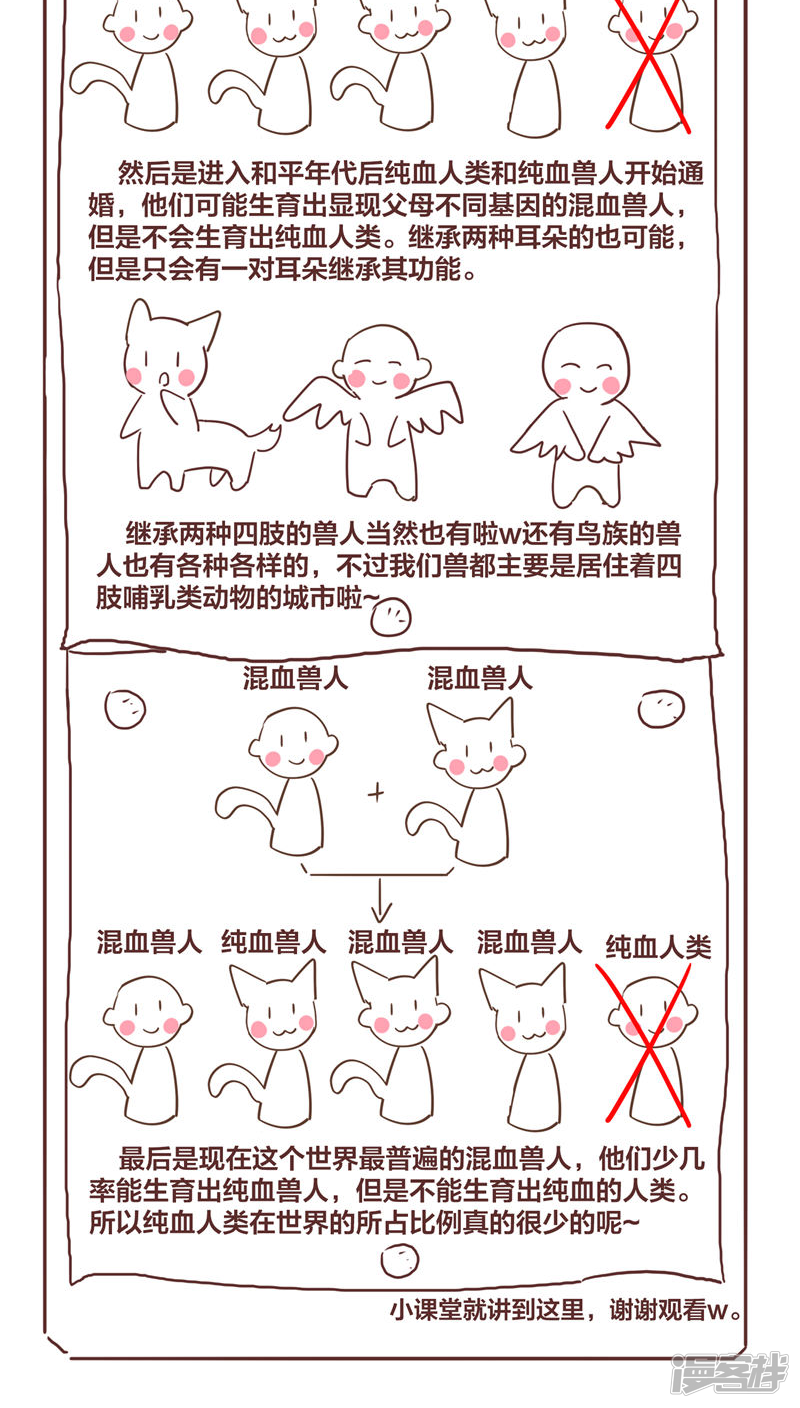 然后是进入和平年代后纯血人类和纯血兽人开始通婚，他们可能生育出显现父母不同基因的混血兽人，但是不会生育出纯血人类。继承两种耳朵的也可能，但是只会有一对耳朵继承其功能。

继承两种四肢的兽人当然也有啦w还有鸟族的兽人也有各种各样的，不过我们兽都主要是居住着四肢哺乳类动物的城市啦~

混血兽人
混血兽人
+

混血兽人 纯血兽人 混血兽人 混血兽人 纯血人类

最后是现在这个世界最普遍的混血兽人，他们少几率能生育出纯血兽人，但是不能生育出纯血的人类。所以纯血人类在世界的所占比例真的很少的呢~

小课堂就讲到这里，谢谢观看w。

漫客栈