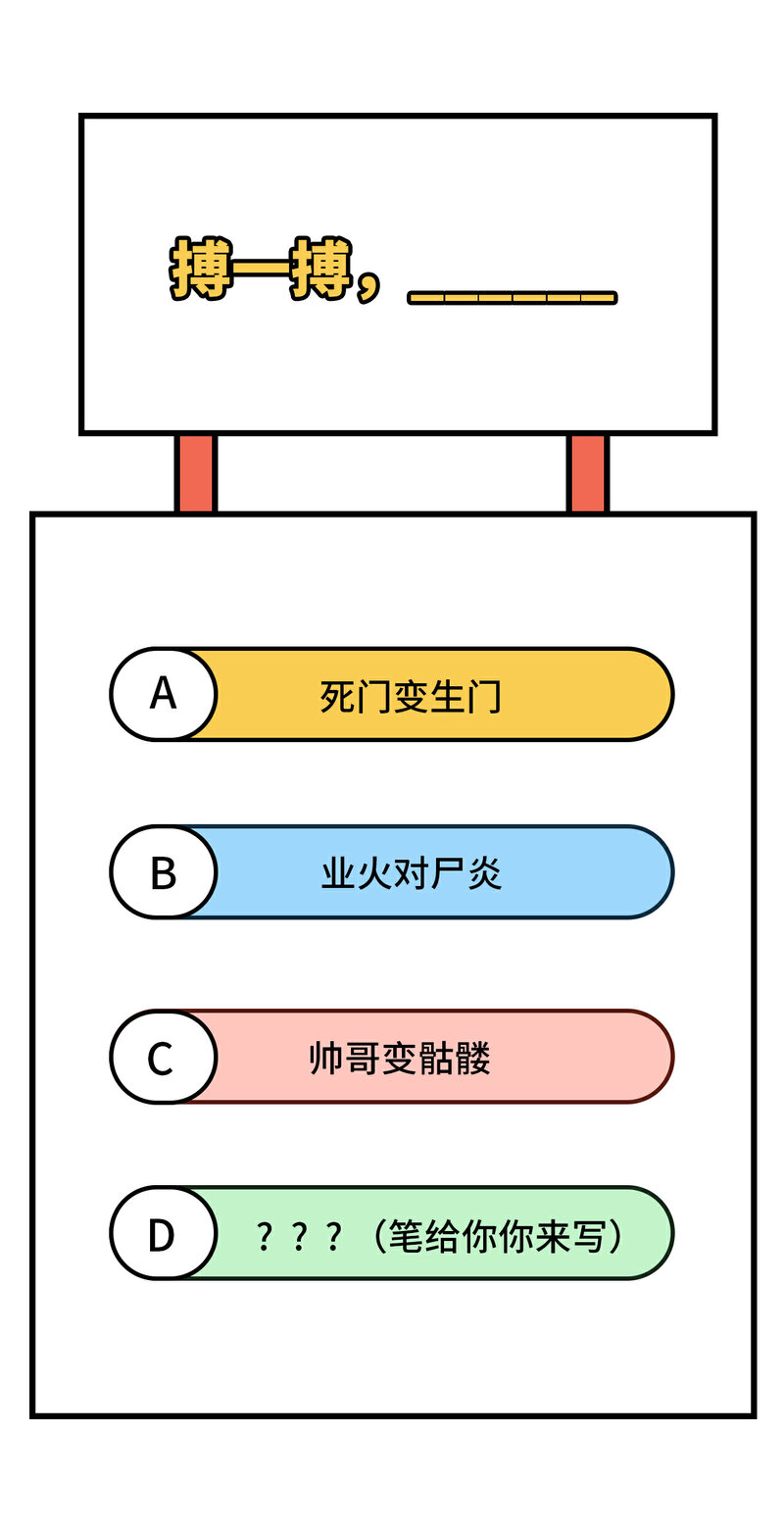 搏一搏，____

A 死门变生门

B 业火对尸炎

C 帅哥变骷髅

D ？？？（笔给你你来写）