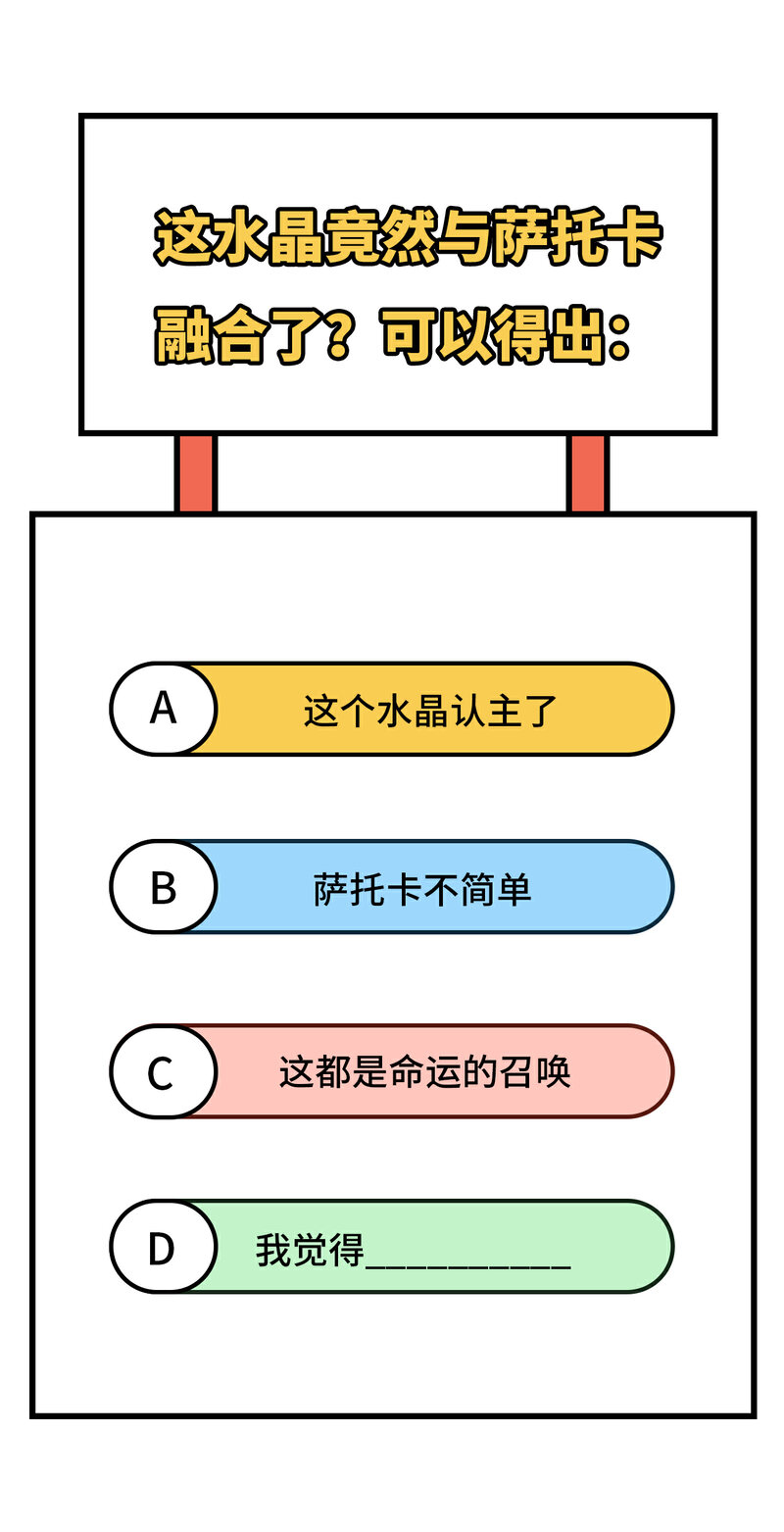 这水晶竟然与萨托卡融合了？可以得出：

A 这个水晶认主了

B 萨托卡不简单

C 这都是命运的召唤

D 我觉得____