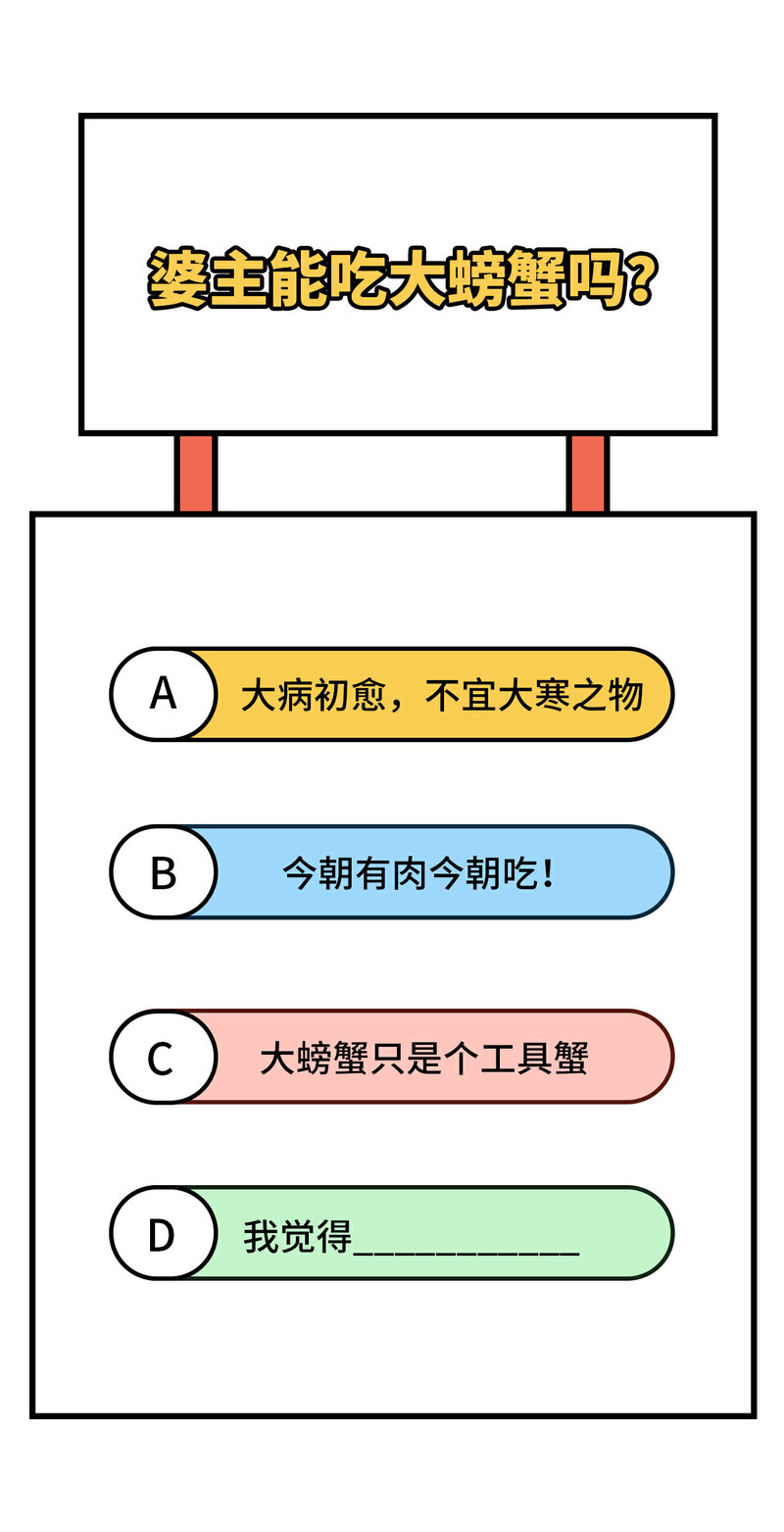 婆主能吃大螃蟹吗?

A 大病初愈，不宜大寒之物

B 今朝有肉今朝吃!

C 大螃蟹只是个工具蟹

D 我觉得____