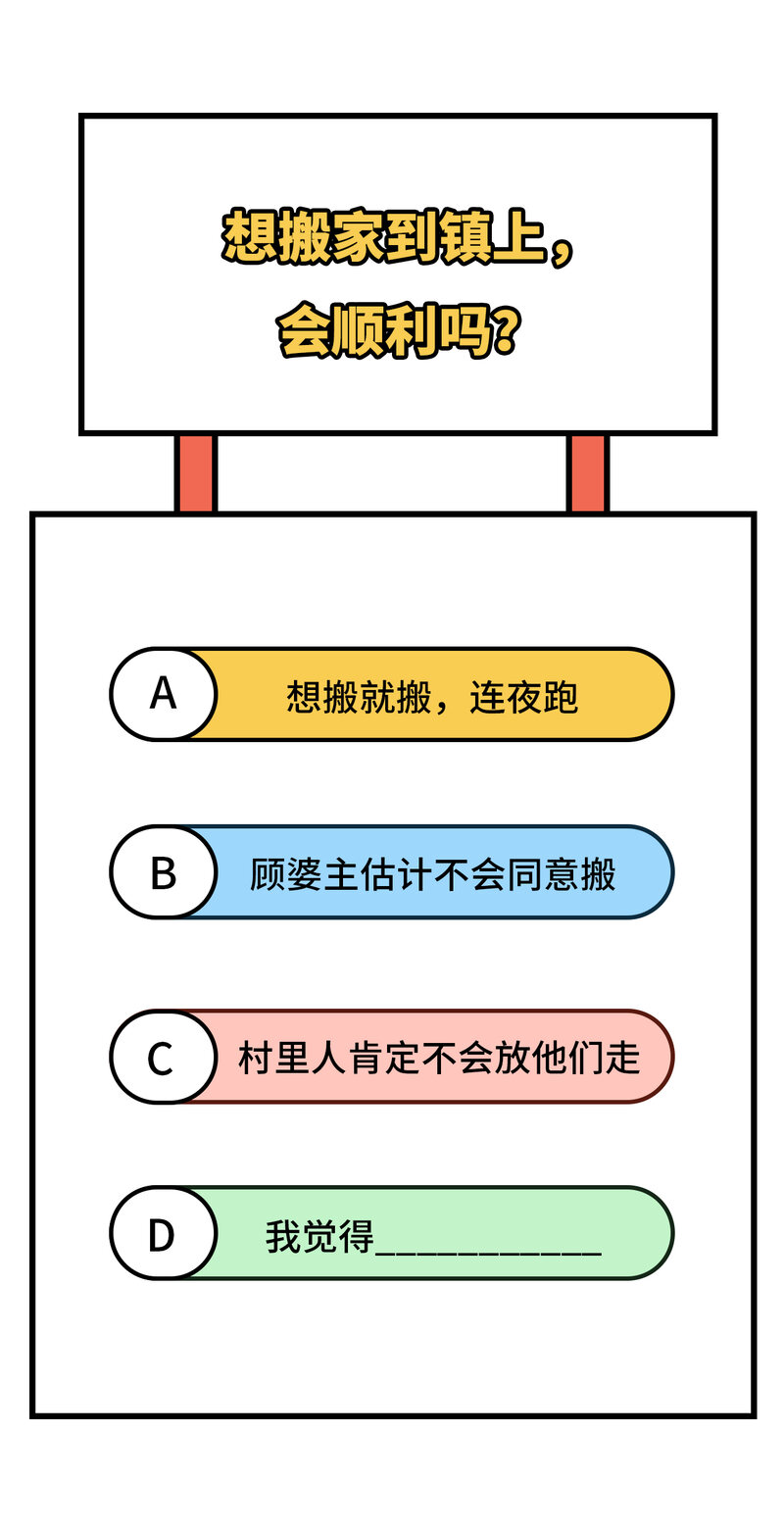 想搬家到镇上，
会顺利吗？

A 想搬就搬，连夜跑

B 顾婆主估计不会同意搬

C 村里人肯定不会放他们走

D 我觉得____